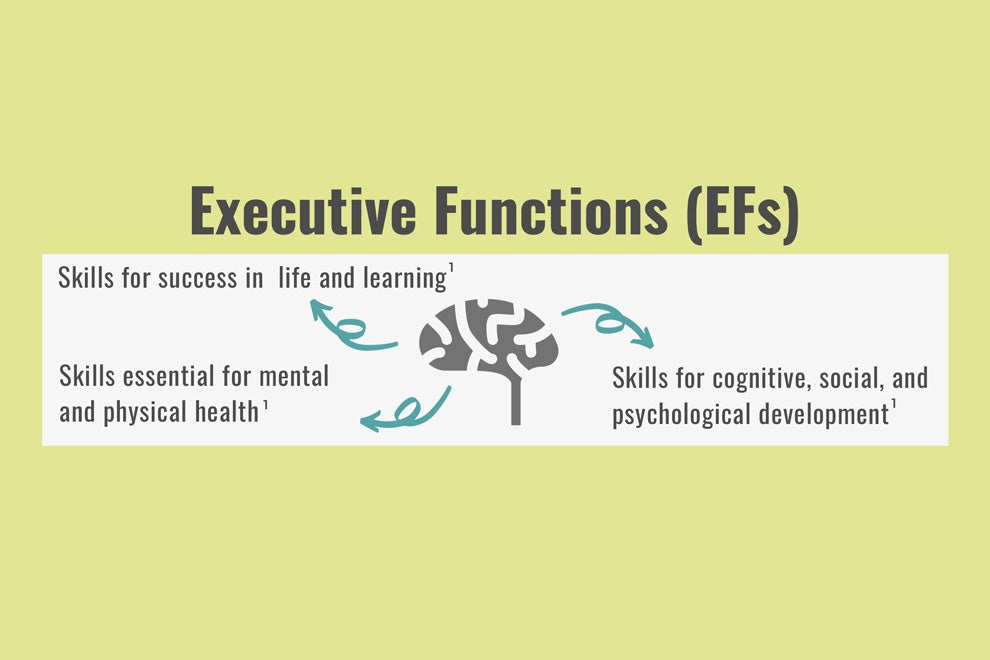 Executive Functions (EFs)

Skills for success in life and learning$^1$

Skills essential for mental and physical health$^1$

Skills for cognitive, social, and psychological development$^1$